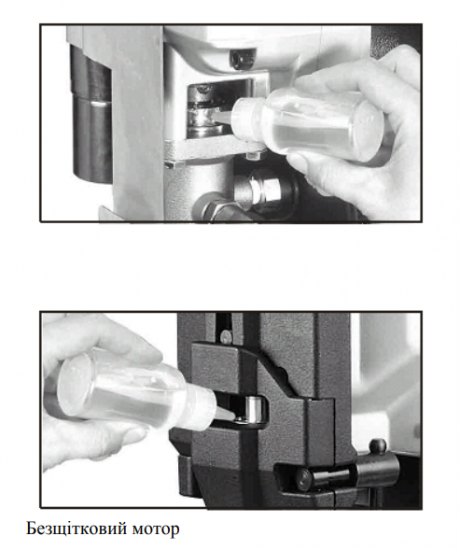 Безщітковий мотор